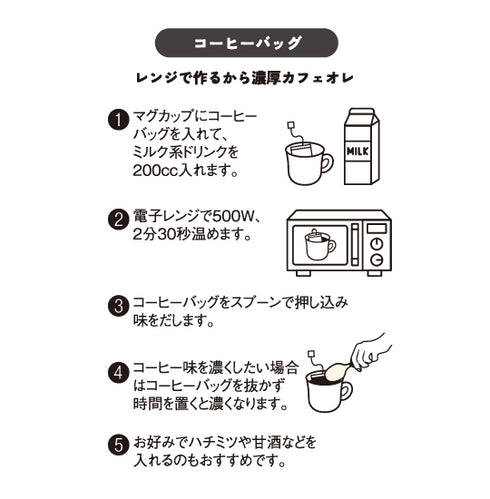 コーヒーバッグ

レンジで作るから濃厚カフェオレ

1 マグカップにコーヒーバッグを入れて、ミルク系ドリンクを200cc入れます。

MILK

2 電子レンジで500W、2分30秒温めます。

3 コーヒーバッグをスプーンで押し込み味をだします。

4 コーヒー味を濃くしたい場合はコーヒーバッグを抜かず時間を置くと濃くなります。

5 お好みでハチミツや甘酒などを入れるのもおすすめです。