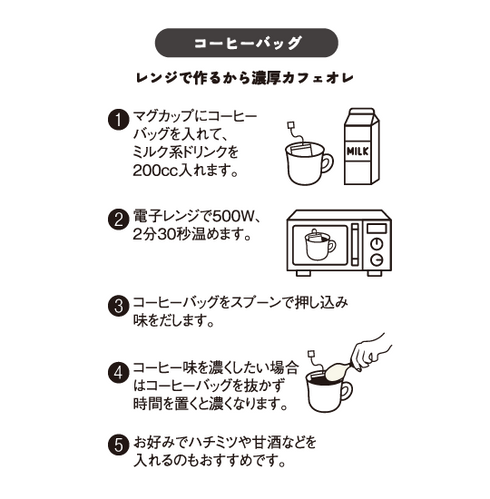 コーヒーバッグ

レンジで作るから濃厚カフェオレ

1 マグカップにコーヒーバッグを入れて、ミルク系ドリンクを200cc入れます。

MILK

2 電子レンジで500W、2分30秒温めます。

3 コーヒーバッグをスプーンで押し込み味をだします。

4 コーヒー味を濃くしたい場合はコーヒーバッグを抜かず時間を置くと濃くなります。

5 お好みでハチミツや甘酒などを入れるのもおすすめです。