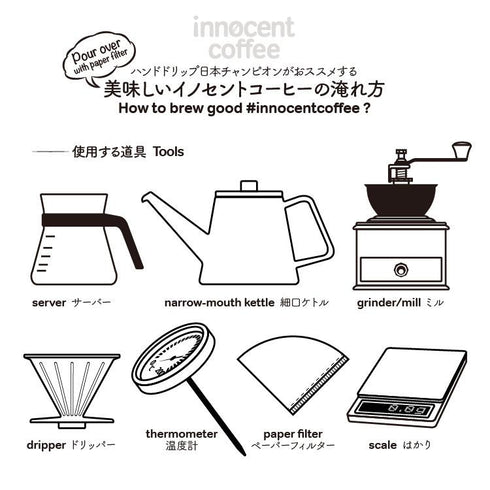 innocent coffee

Pour over with paper filter

ハンドドリップ日本チャンピオンがおススメする
美味しいイノセントコーヒーの淹れ方
How to brew good #innocentcoffee ?

使用する道具 Tools

server サーバー

narrow-mouth kettle 細口ケトル

grinder/mill ミル

dripper ドリッパー

thermometer 温度計

paper filter ペーパーフィルター

scale はかり